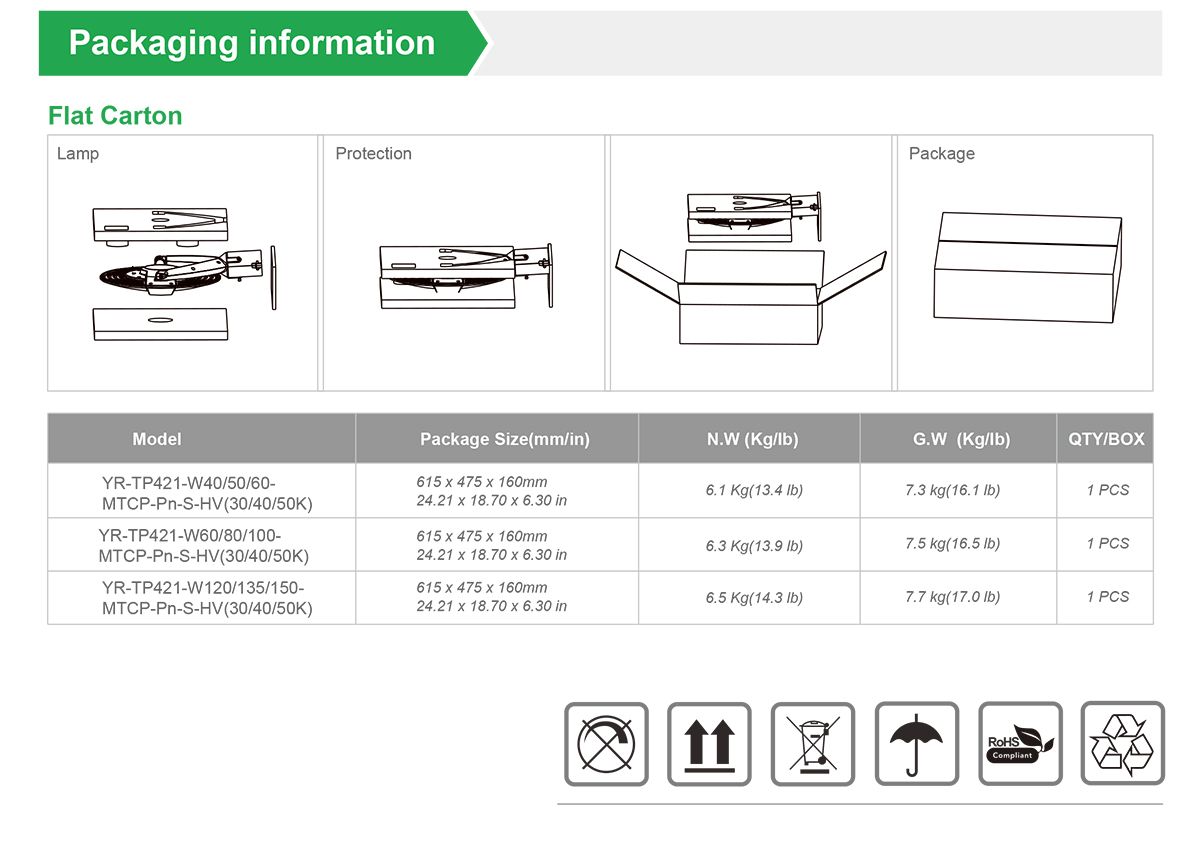 Packaging information

Flat Carton

Lamp

Protection

Package

| Model | Package Size(mm/in) | N.W (Kg/lb) | G.W (Kg/lb) | QTY/BOX |
|---|---|---|---|---|
| YR-TP421-W40/50/60-MTCP-Pn-S-HV(30/40/50K) | 615 x 475 x 160mm 24.21 x 18.70 x 6.30 in | 6.1 Kg(13.4 lb) | 7.3 kg(16.1 lb) | 1 PCS |
| YR-TP421-W60/80/100-MTCP-Pn-S-HV(30/40/50K) | 615 x 475 x 160mm 24.21 x 18.70 x 6.30 in | 6.3 Kg(13.9 lb) | 7.5 kg(16.5 lb) | 1 PCS |
| YR-TP421-W120/135/150-MTCP-Pn-S-HV(30/40/50K) | 615 x 475 x 160mm 24.21 x 18.70 x 6.30 in | 6.5 Kg(14.3 lb) | 7.7 kg(17.0 lb) | 1 PCS |

RoHS Compliant