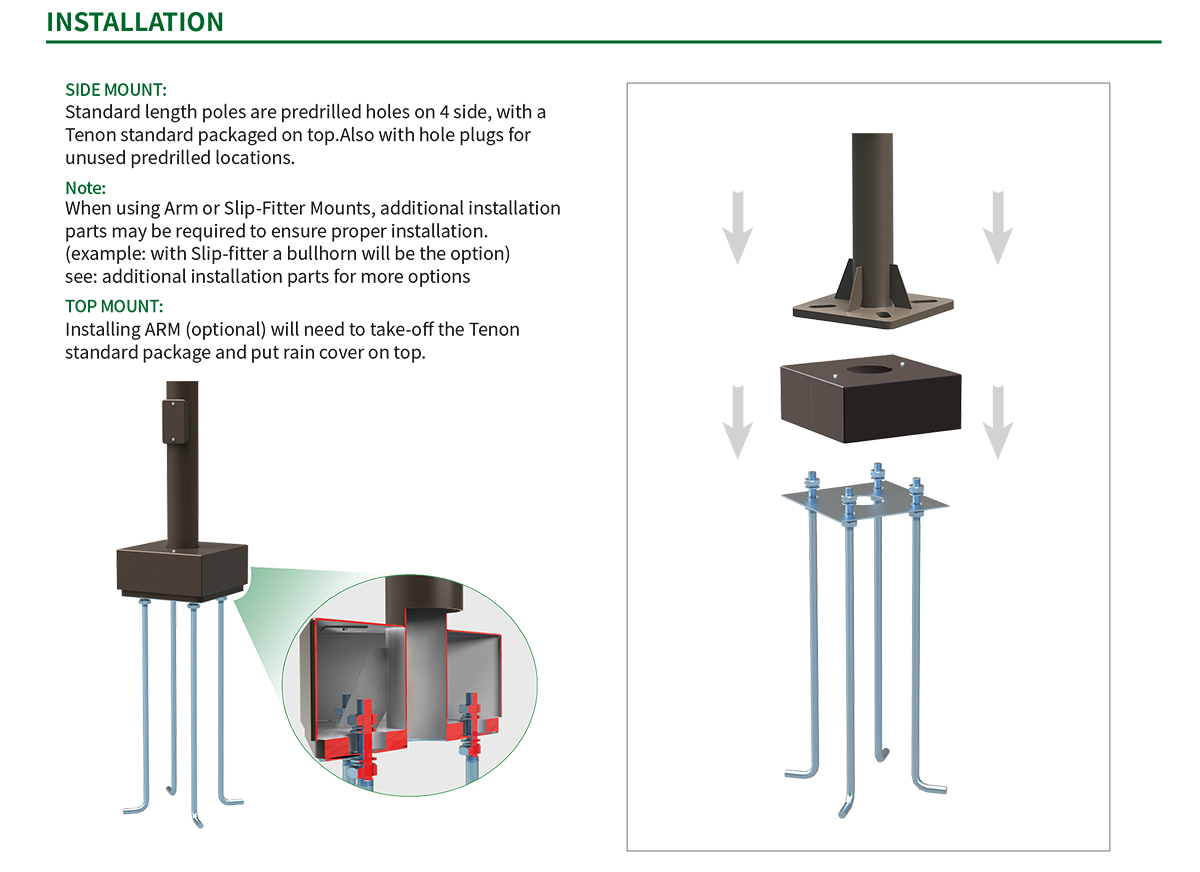 INSTALLATION

SIDE MOUNT:
Standard length poles are predrilled holes on 4 side, with a Tenon standard packaged on top.Also with hole plugs for unused predrilled locations.

Note:
When using Arm or Slip-Fitter Mounts, additional installation parts may be required to ensure proper installation.
(example: with Slip-fitter a bullhorn will be the option)
see: additional installation parts for more options

TOP MOUNT:
Installing ARM (optional) will need to take-off the Tenon standard package and put rain cover on top.