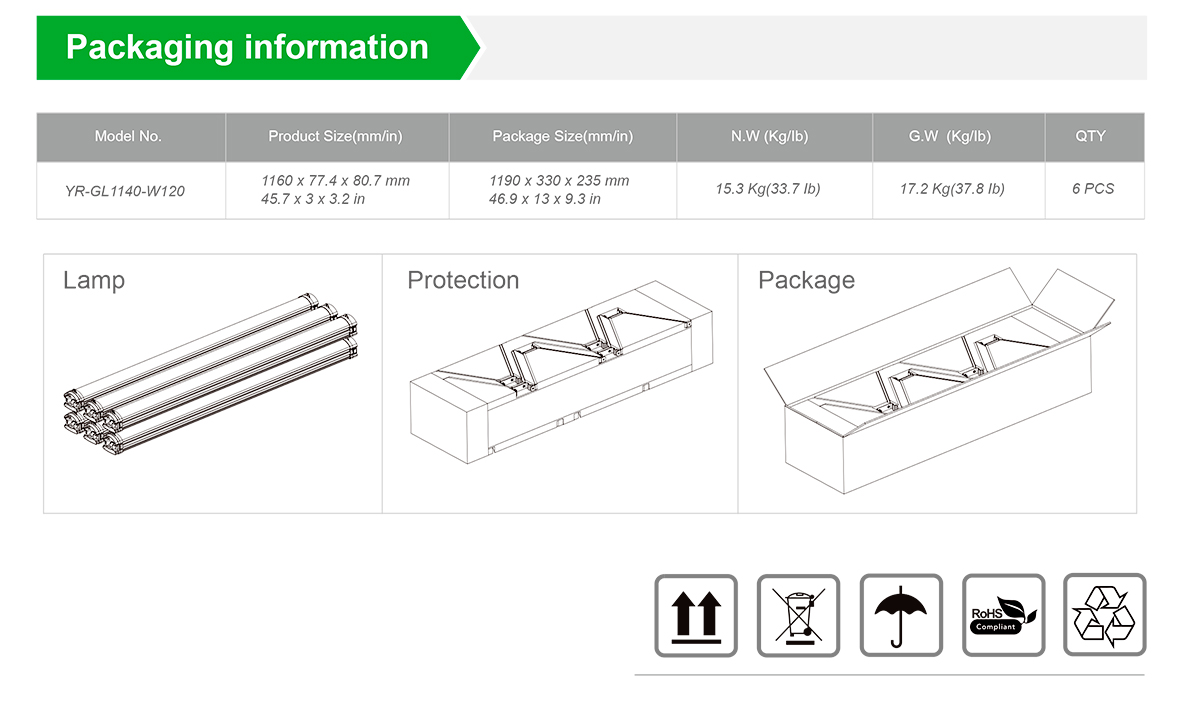 Packaging information

| Model No. | Product Size(mm/in) | Package Size(mm/in) | N.W (Kg/lb) | G.W (Kg/lb) | QTY |
|---|---|---|---|---|---|
| YR-GL1140-W120 | 1160 x 77.4 x 80.7 mm 45.7 x 3 x 3.2 in | 1190 x 330 x 235 mm 46.9 x 13 x 9.3 in | 15.3 Kg(33.7 lb) | 17.2 Kg(37.8 lb) | 6 PCS |

Lamp

Protection

Package

RoHS Compliant