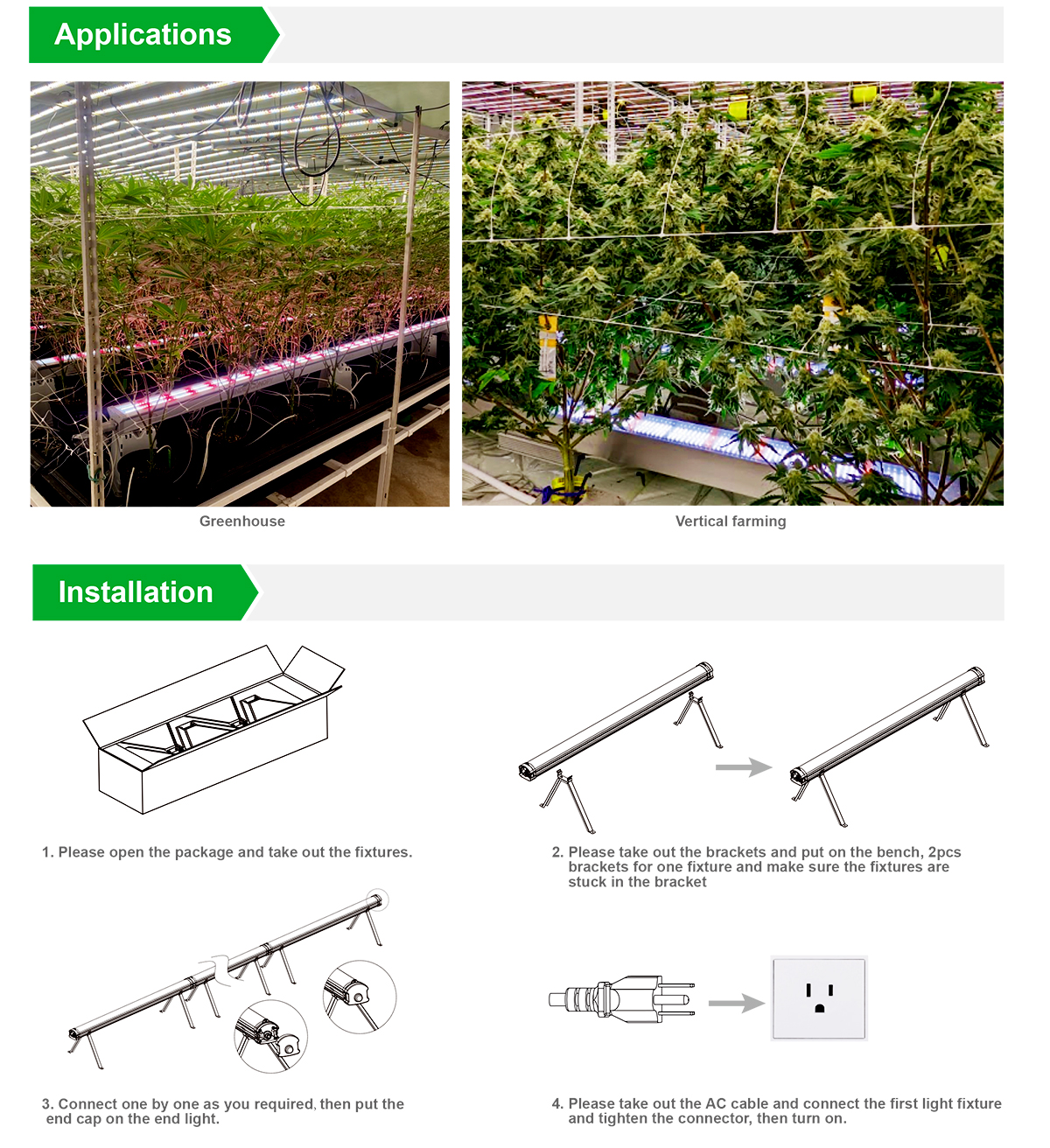 Applications

Greenhouse

Vertical farming

Installation

1. Please open the package and take out the fixtures.

2. Please take out the brackets and put on the bench, 2pcs brackets for one fixture and make sure the fixtures are stuck in the bracket

3. Connect one by one as you required, then put the end cap on the end light.

4. Please take out the AC cable and connect the first light fixture and tighten the connector, then turn on.