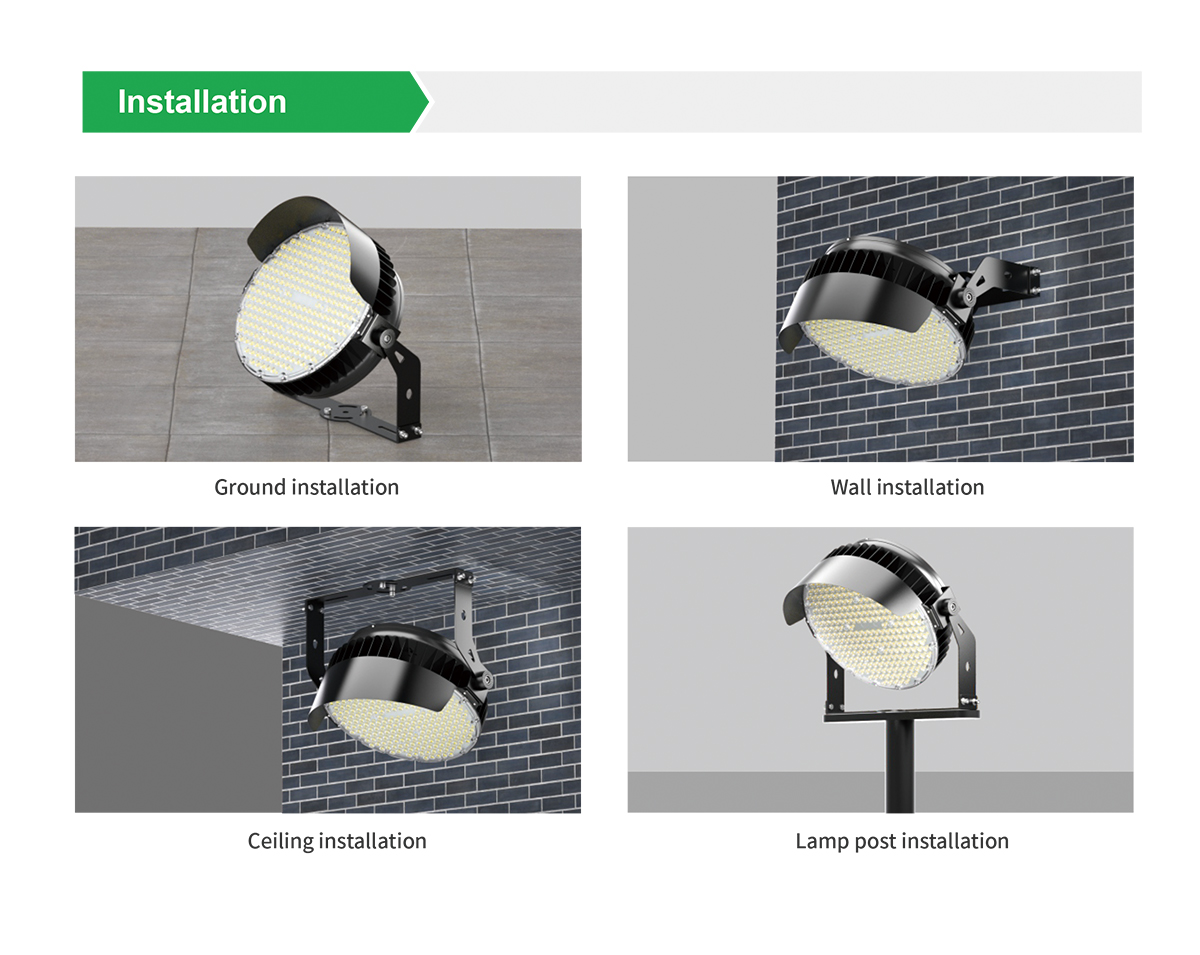 Installation

Ground installation

Wall installation

Ceiling installation

Lamp post installation