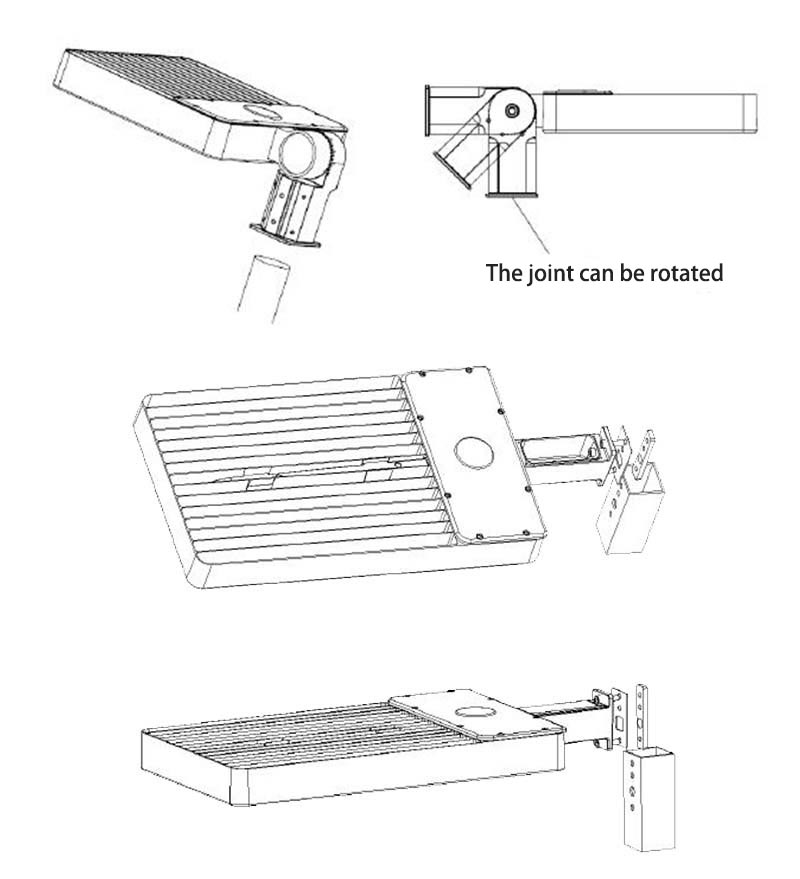 The joint can be rotated