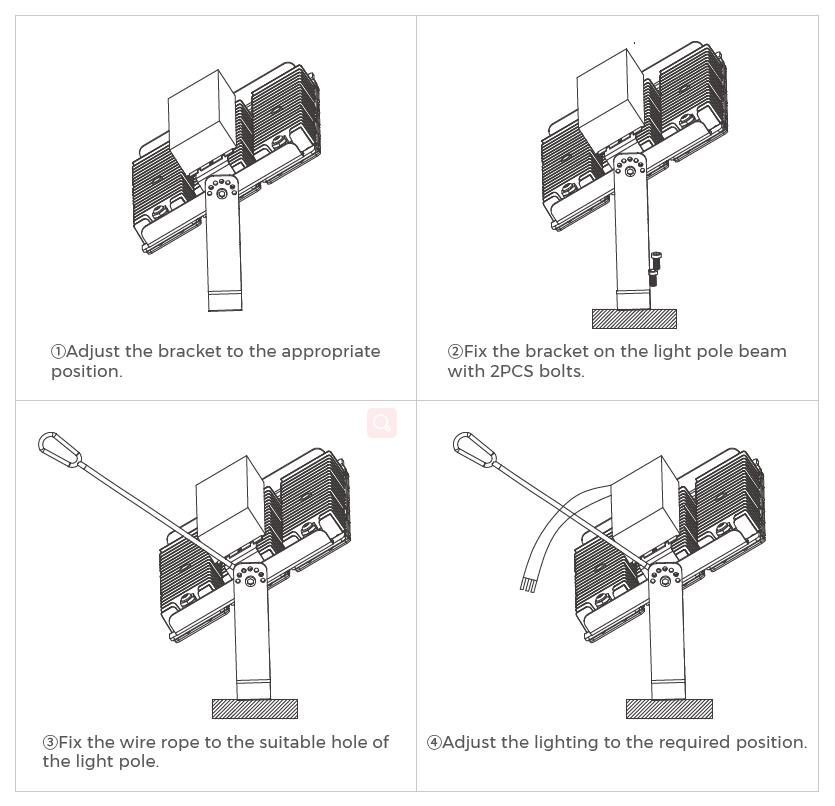 ①Adjust the bracket to the appropriate position.

②Fix the bracket on the light pole beam with 2PCS bolts.

③Fix the wire rope to the suitable hole of the light pole.

④Adjust the lighting to the required position.